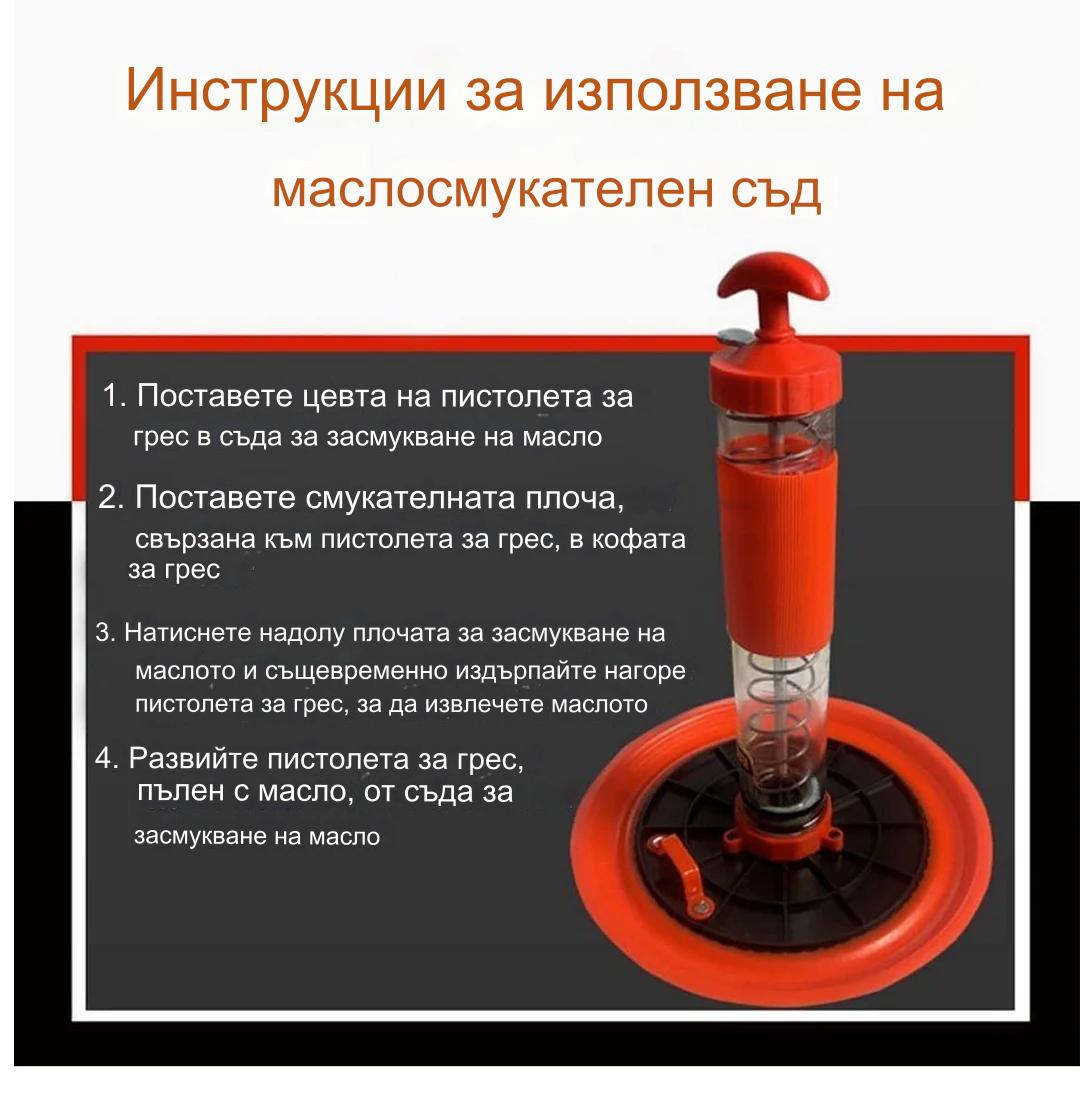 Инструкции за използване на маслосмукателен съд

1. Поставете цевта на пистолета за грес в съда за засмукване на масло

2. Поставете смукателната плоча, свързана към пистолета за грес, в кофата за грес

3. Натиснете надолу плочата за засмукване на маслото и същевременно издърпайте нагоре пистолета за грес, за да извлечете маслото

4. Развийте пистолета за грес, пълен с масло, от съда за засмукване на масло