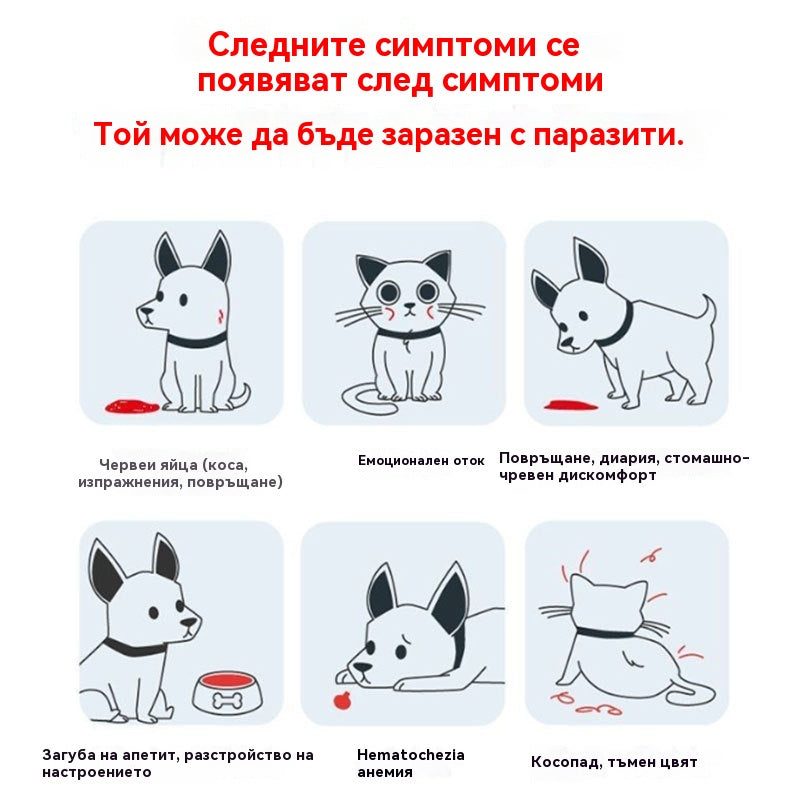 Следните симптоми се появяват след симптоми

Той може да бъде заразен с паразити.

Червеи яйца (коса, изпражнения, повръщане)

Емоционален оток

Повръщане, диария, стомашно-чревен дискомфорт

Загуба на апетит, разстройство на настроението

Hematochezia анемия

Косопад, тъмен цвят