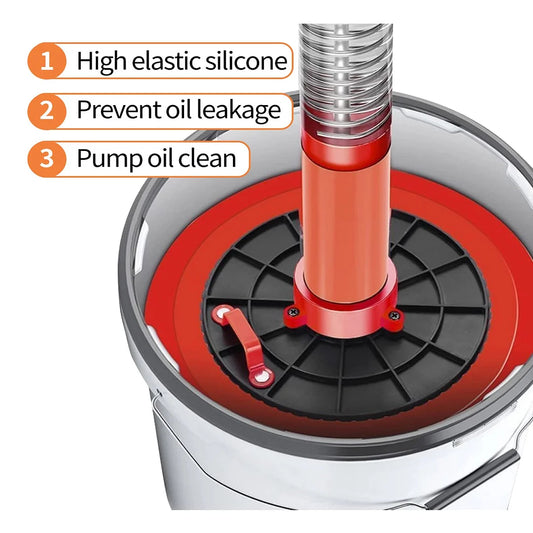 1 High elastic silicone

2 Prevent oil leakage

3 Pump oil clean