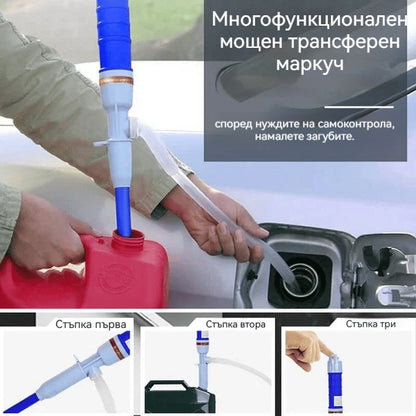 Многофункционален мощен трансферен маркуч

според нуждите на самоконтрола, намалете загубите.

Стъпка първа

Стъпка втора

Стъпка три