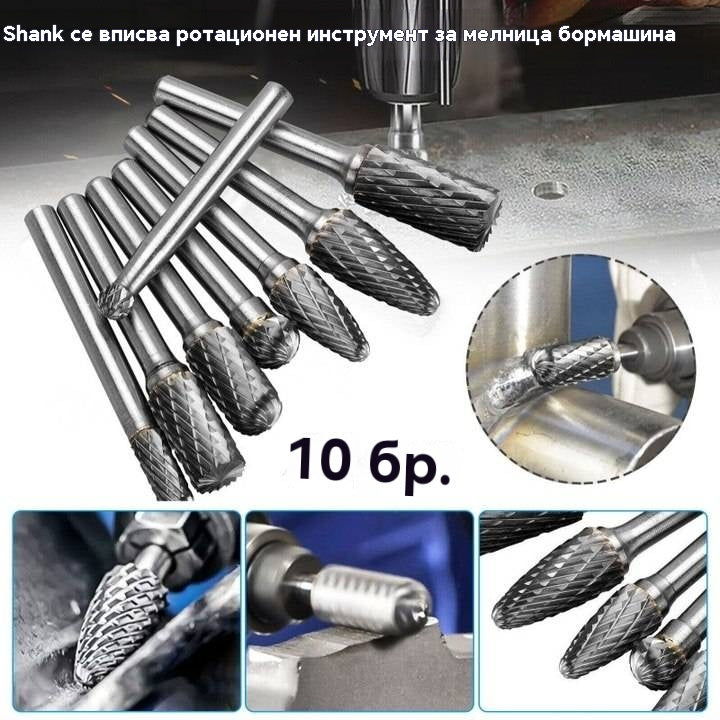 Shank се вписва ротационен инструмент за мелница бормашина

10 бр.