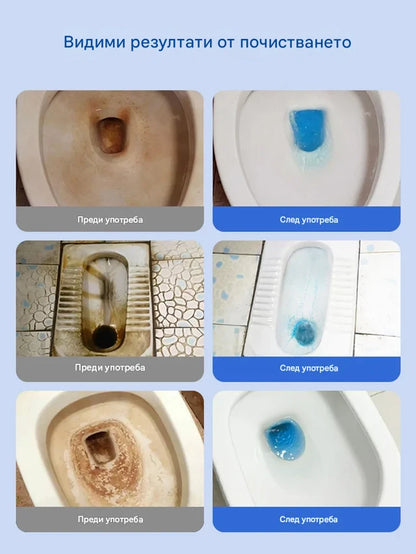 Видими резултати от почистването

Преди употреба

След употреба

Преди употреба

След употреба

Преди употреба

След употреба