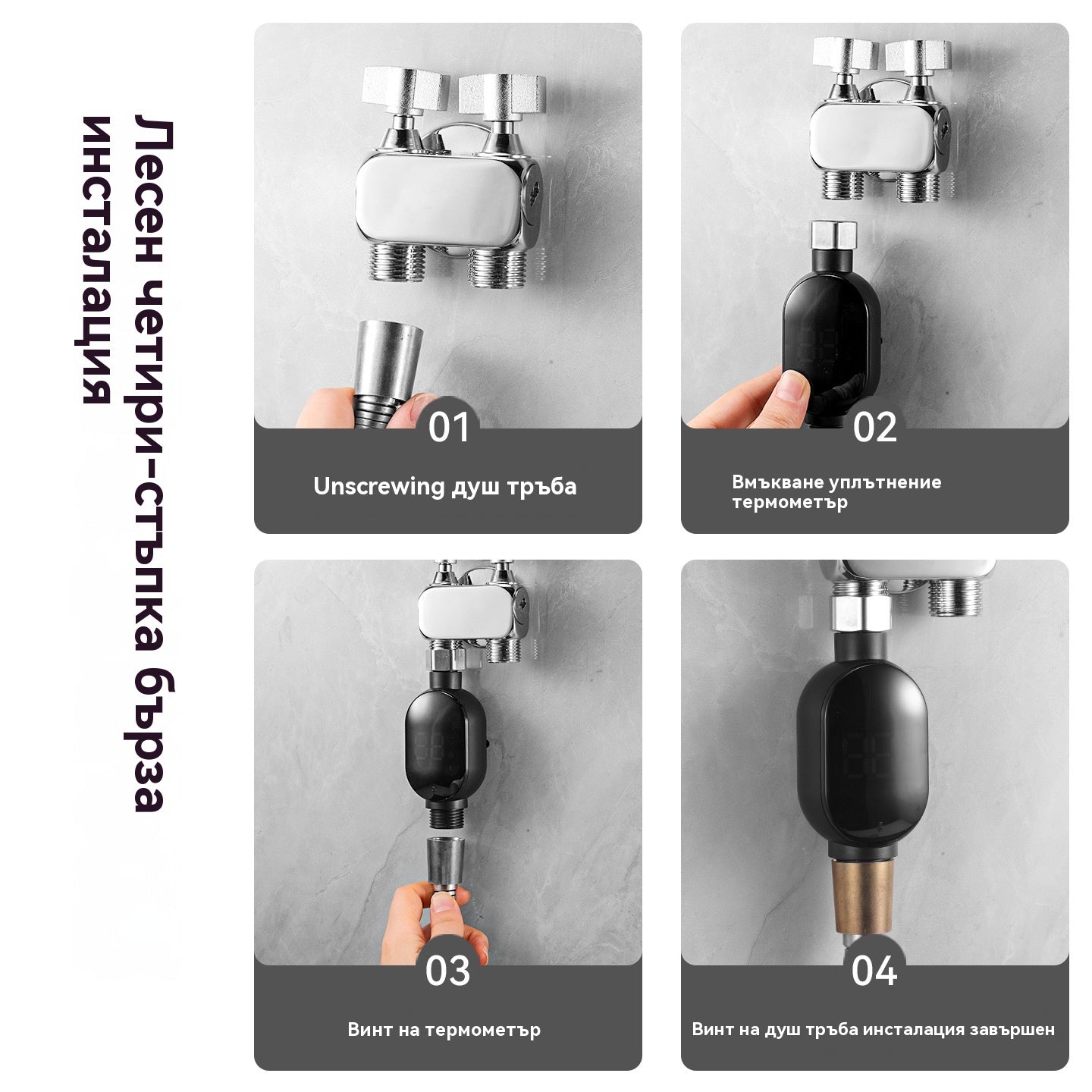 Лесен четири-стъпка бърза инсталация

01
Unscrewing душ тръба

02
Вмъкване уплътнение термометър

03
Винт на термометър

04
Винт на душ тръба инсталация завършен