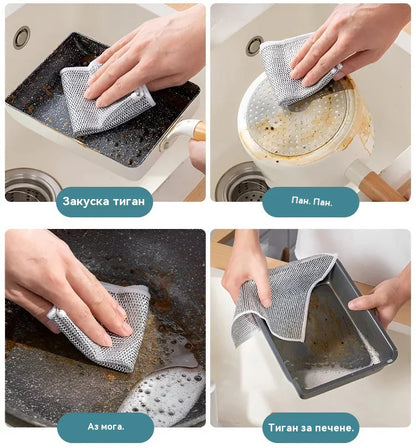 Закуска тиган

Пан. Пан.

Аз мога.

Тиган за печене.