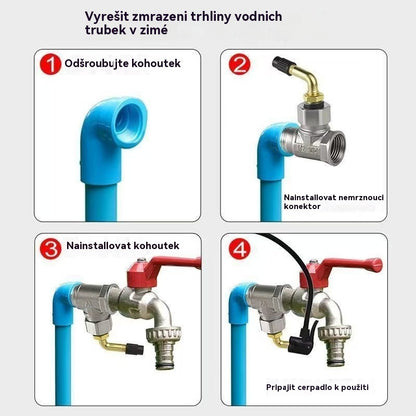 Vyrešit zmrazeni trhliny vodnich trubek v zimé

1 Odšroubujte kohoutek

2

Nainstallovat nemrznouci konektor

3 Nainstallovat kohoutek

4

Pripajit cerpadlo k použiti