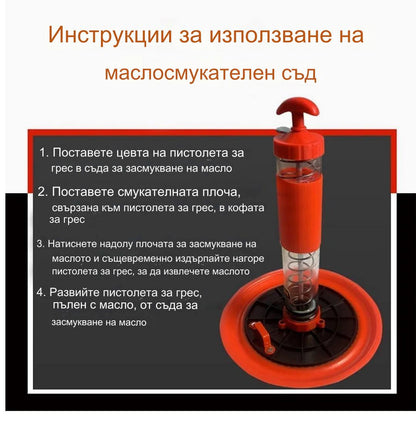 Инструкции за използване на маслосмукателен съд

1. Поставете цевта на пистолета за грес в съда за засмукване на масло

2. Поставете смукателната плоча, свързана към пистолета за грес, в кофата за грес

3. Натиснете надолу плочата за засмукване на маслото и същевременно издърпайте нагоре пистолета за грес, за да извлечете маслото

4. Развийте пистолета за грес, пълен с масло, от съда за засмукване на масло