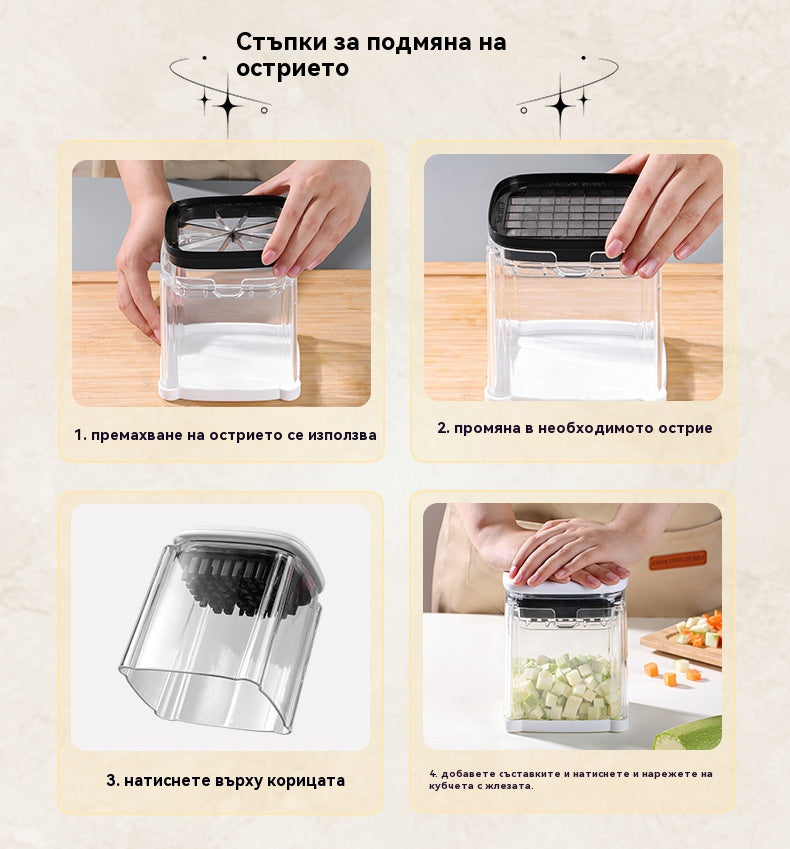 Стъпки за подмяна на острието

1. премахване на острието се използва

2. промяна в необходимото острие

3. натиснете върху корицата

4. добавете съставките и натиснете и нарежете на кубчета с жлезата.