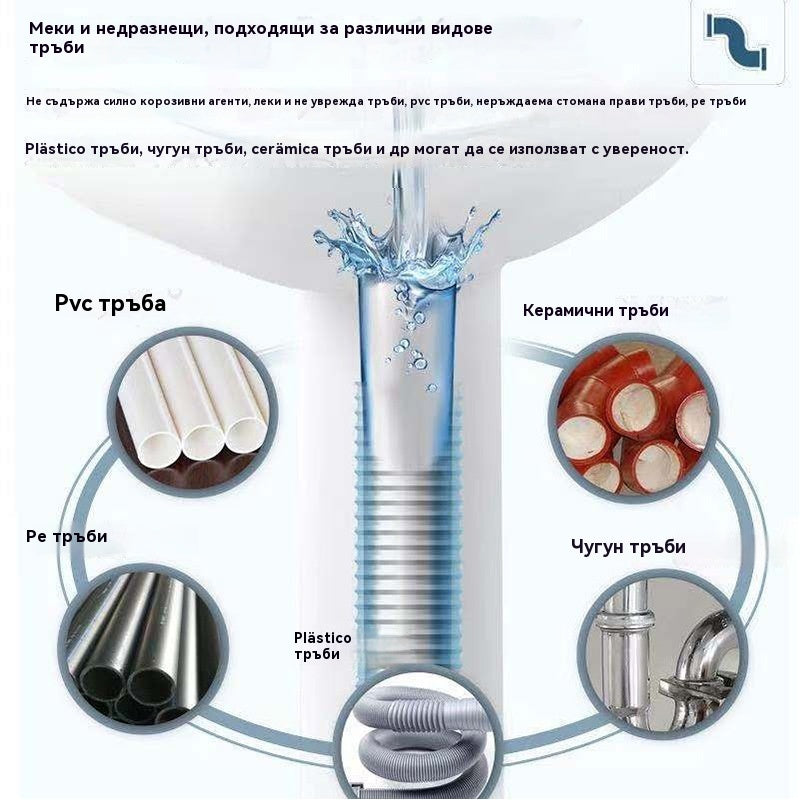 Меки и недразнещи, подходящи за различни видове тръби

Не съдържа силно корозивни агенти, леки и не уврежда тръби, pvc тръби, неръждаема стомана прави тръби, pe тръби

Plästico тръби, чугун тръби, cerämica тръби и др могат да се използват с увереност.

Pvc тръба

Керамични тръби

Pe тръби

Чугун тръби

Plästico тръби