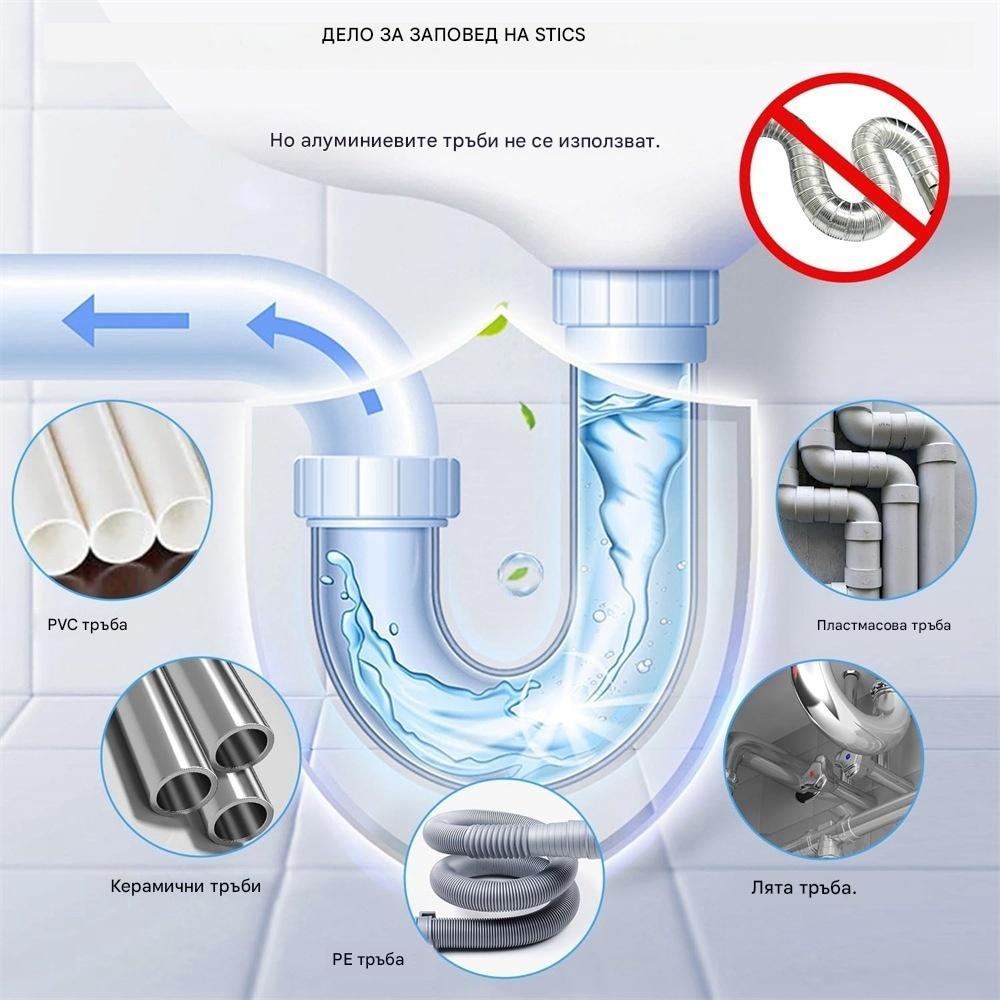 ДЕЛО ЗА ЗАПОВЕД НА STICS

Но алуминиевите тръби не се използват.

PVC тръба

Пластмасова тръба

Керамични тръби

Лята тръба.

PE тръба